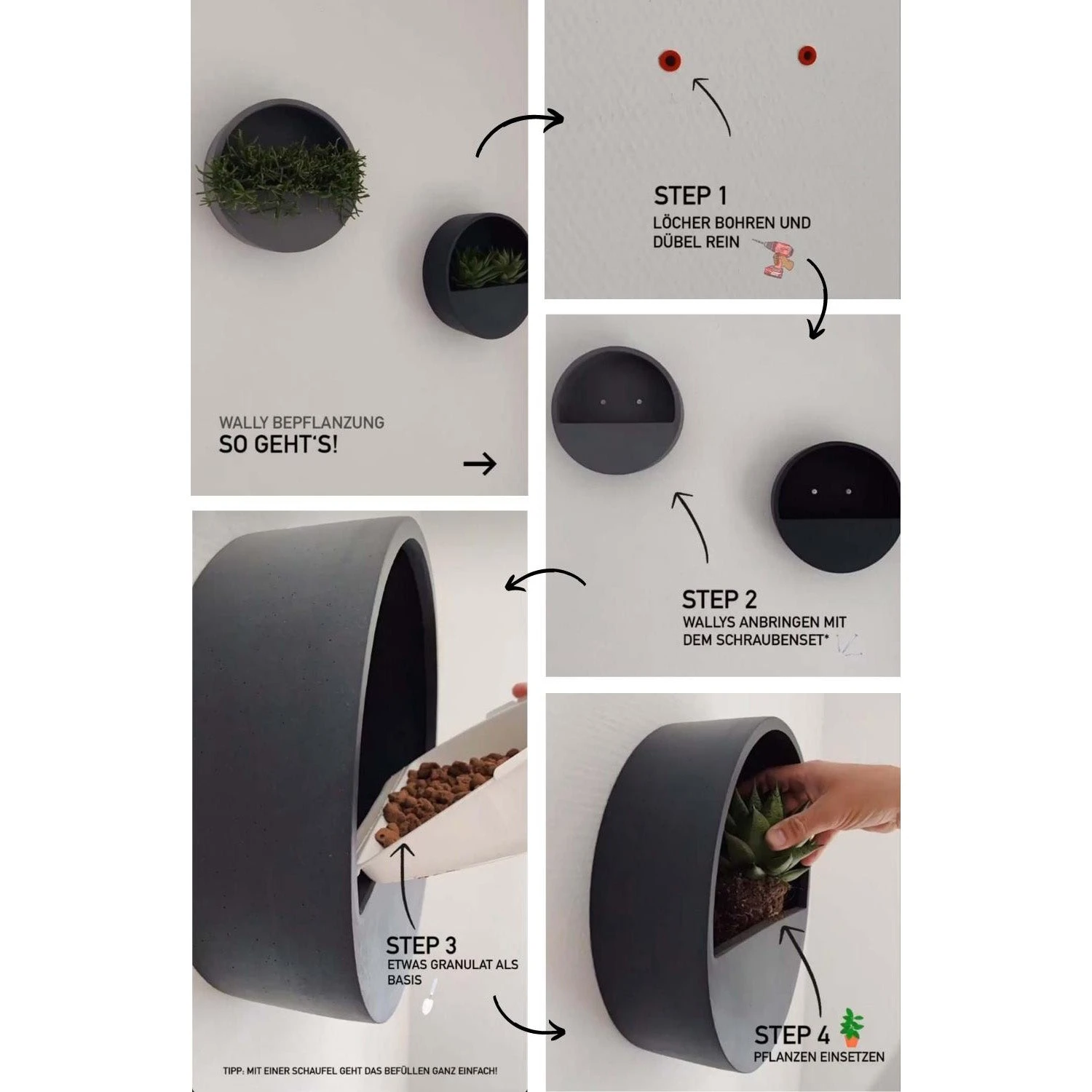 WALLY BEPFLANZUNG
SO GEHT'S!

STEP 1
LÖCHER BOHREN UND DÜBEL REIN

STEP 2
WALLYS ANBRINGEN MIT DEM SCHRAUBENSET*

STEP 3
ETWAS GRANULAT ALS BASIS

TIPP: MIT EINER SCHAUFEL GEHT DAS BEFÜLLEN GANZ EINFACH!

STEP 4
PFLANZEN EINSETZEN