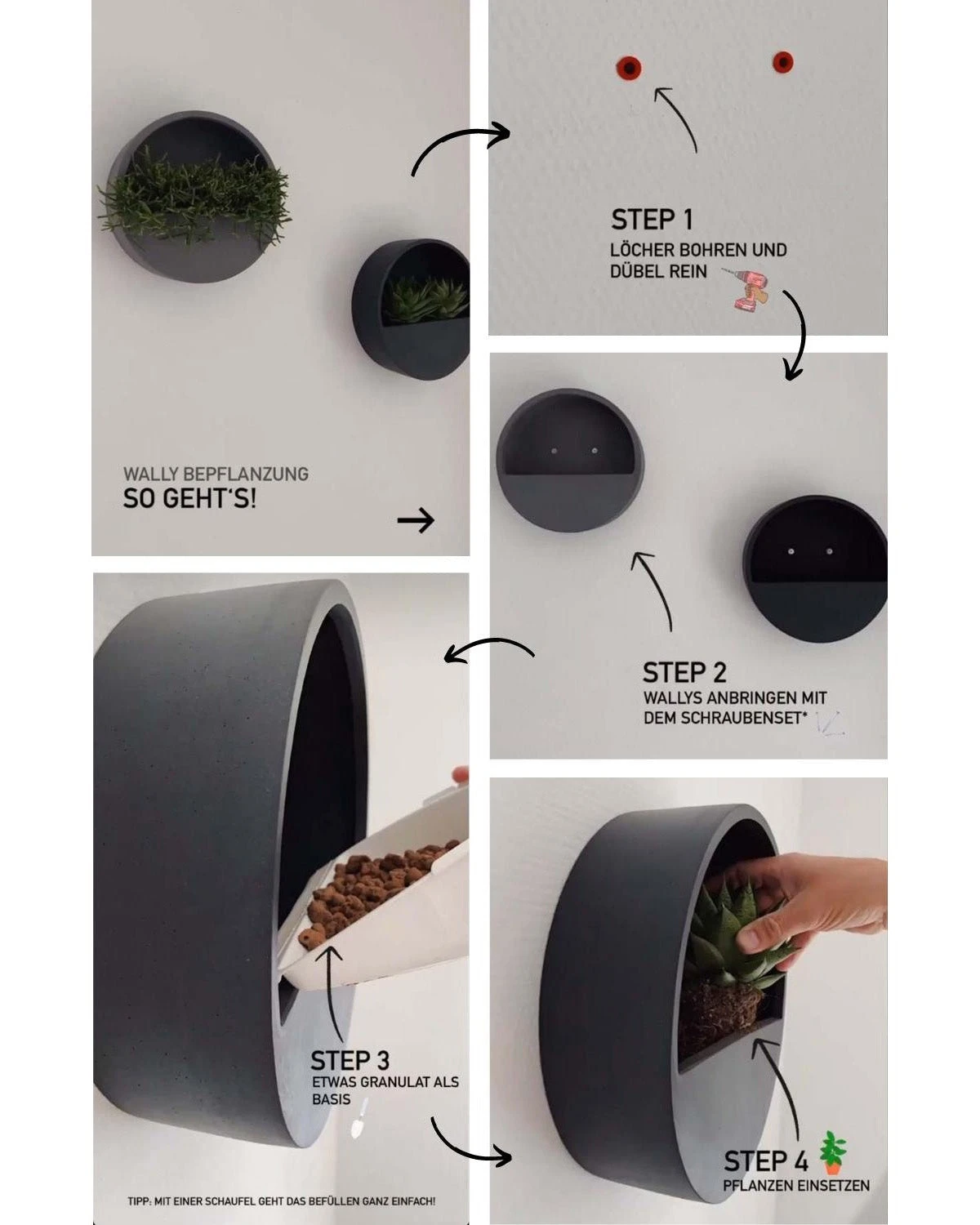 WALLY BEPFLANZUNG
SO GEHT'S!

STEP 1
LÖCHER BOHREN UND DÜBEL REIN

STEP 2
WALLYS ANBRINGEN MIT DEM SCHRAUBENSET*

STEP 3
ETWAS GRANULAT ALS BASIS

TIPP: MIT EINER SCHAUFEL GEHT DAS BEFÜLLEN GANZ EINFACH!

STEP 4
PFLANZEN EINSETZEN